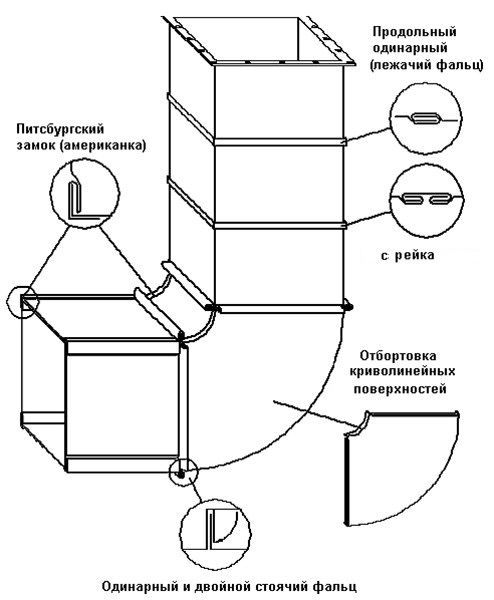 Продольный одинарный (лежачий фальц)

Питсбургский замок (американка)

с рейка

Отбортовка криволинейных поверхностей

Одинарный и двойной стоячий фальц