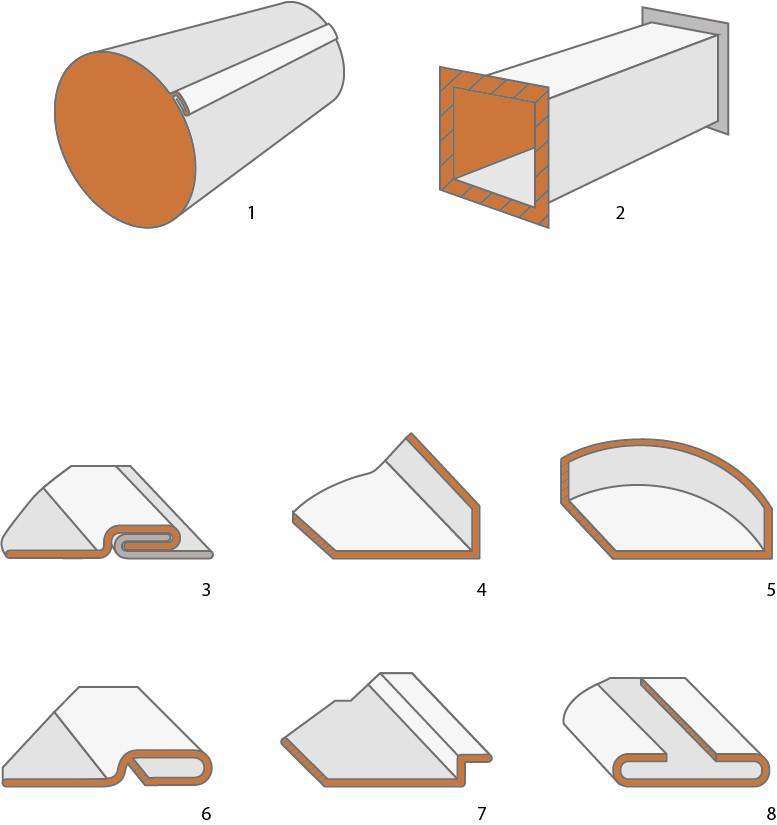 1

2

3

4

5

6

7

8